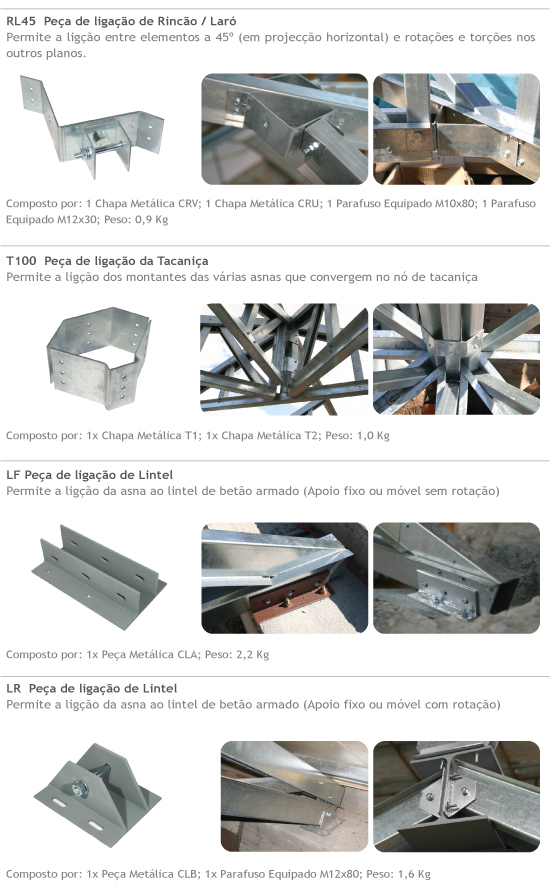 RL45 Peça de ligação de Rincão / Laró
Permite a ligção entre elementos a 45º (em projecção horizontal) e rotações e torções nos outros planos.

Composto por: 1 Chapa Metálica CRV; 1 Chapa Metálica CRU; 1 Parafuso Equipado M10x80; 1 Parafuso Equipado M12x30; Peso: 0,9 Kg

T100 Peça de ligação da Tacaniça
Permite a ligção dos montantes das várias asnas que convergem no nó de tacaniça

Composto por: 1x Chapa Metálica T1; 1x Chapa Metálica T2; Peso: 1,0 Kg

LF Peça de ligação de Lintel
Permite a ligção da asna ao lintel de betão armado (Apoio fixo ou móvel sem rotação)

Composto por: 1x Peça Metálica CLA; Peso: 2,2 Kg

LR Peça de ligação de Lintel
Permite a ligção da asna ao lintel de betão armado (Apoio fixo ou móvel com rotação)

Composto por: 1x Peça Metálica CLB; 1x Parafuso Equipado M12x80; Peso: 1,6 Kg